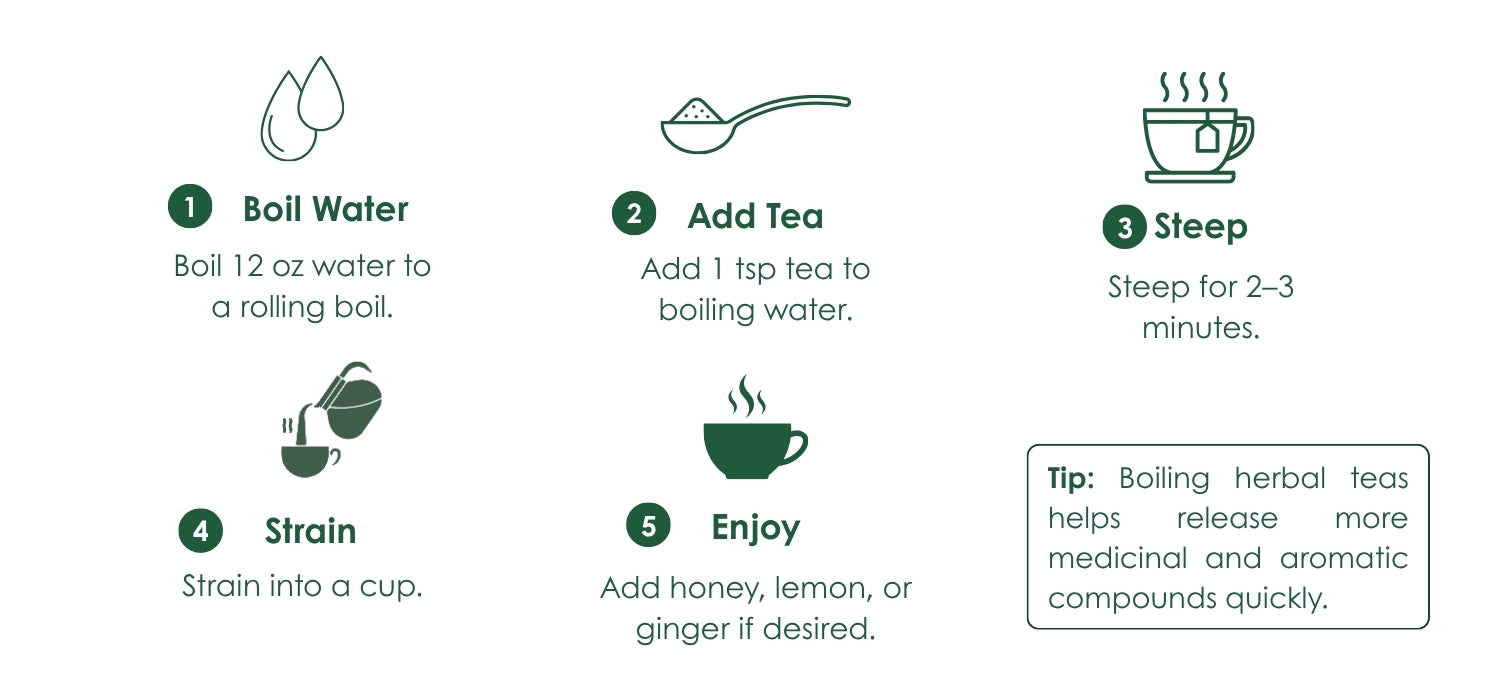 1 Boil Water
Boil 12 oz water to a rolling boil.

2 Add Tea
Add 1 tsp tea to boiling water.

3 Steep
Steep for 2–3 minutes.

4 Strain
Strain into a cup.

5 Enjoy
Add honey, lemon, or ginger if desired.

Tip: Boiling herbal teas helps release more medicinal and aromatic compounds quickly.