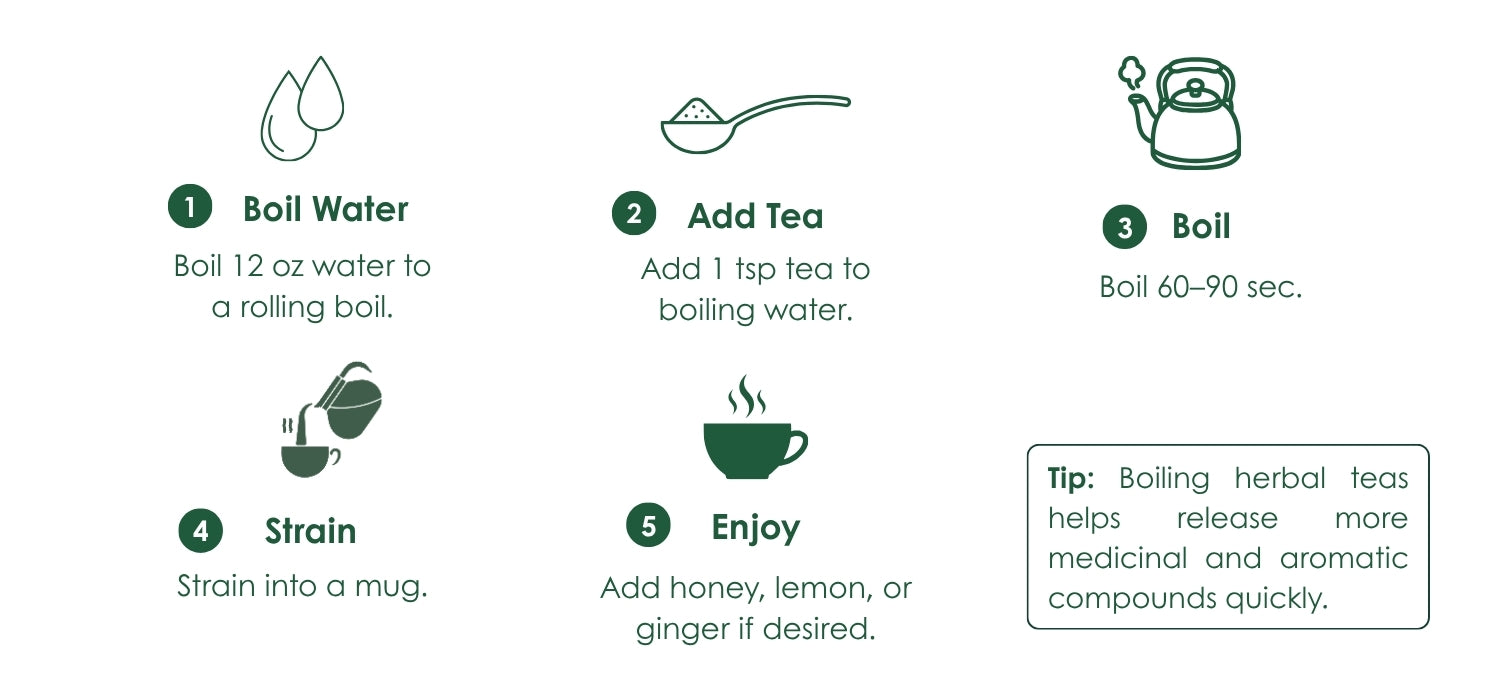 1 Boil Water
Boil 12 oz water to a rolling boil.

2 Add Tea
Add 1 tsp tea to boiling water.

3 Boil
Boil 60–90 sec.

4 Strain
Strain into a mug.

5 Enjoy
Add honey, lemon, or ginger if desired.

Tip: Boiling herbal teas helps release more medicinal and aromatic compounds quickly.