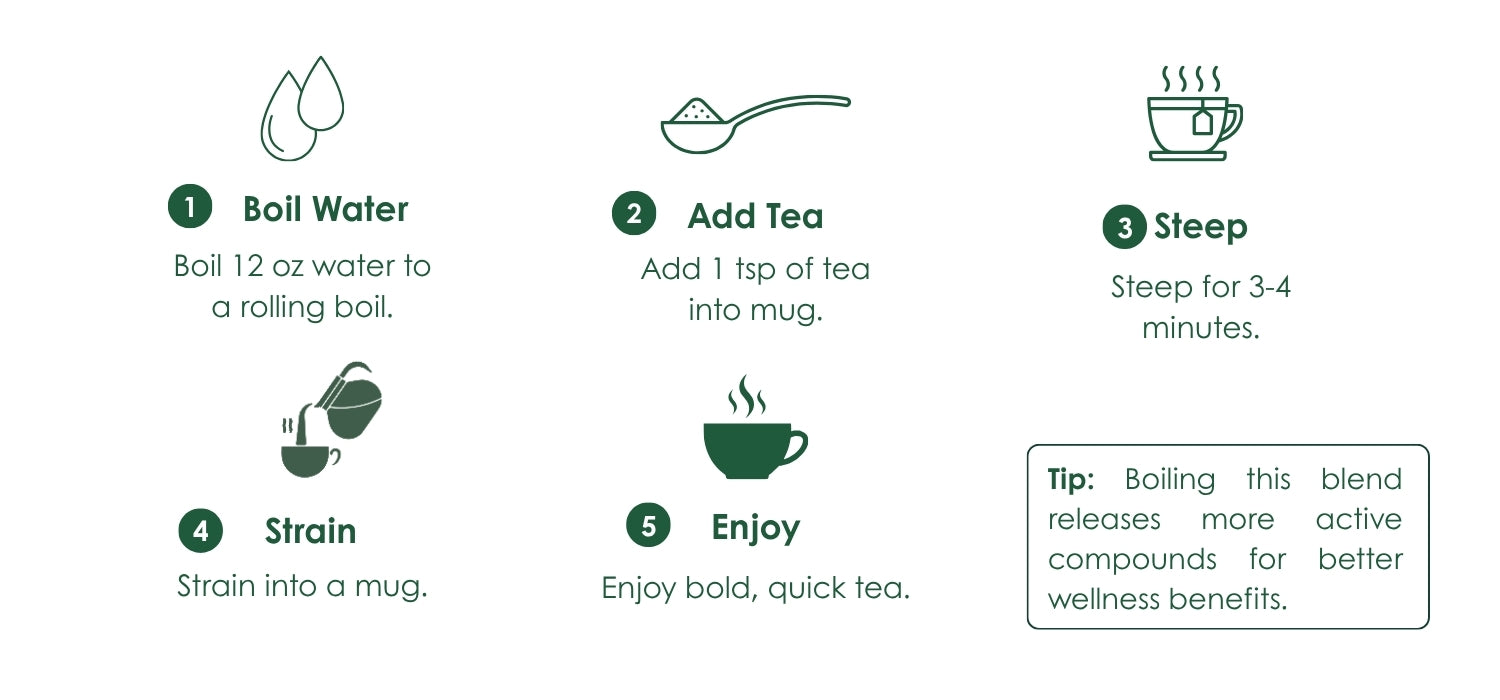 1 Boil Water
Boil 12 oz water to a rolling boil.

2 Add Tea
Add 1 tsp of tea into mug.

3 Steep
Steep for 3-4 minutes.

4 Strain
Strain into a mug.

5 Enjoy
Enjoy bold, quick tea.

Tip: Boiling this blend releases more active compounds for better wellness benefits.